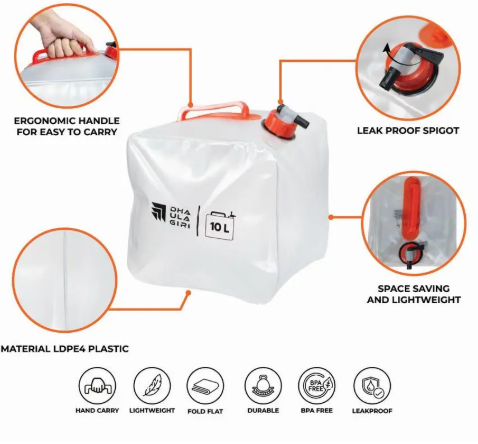 ERGONOMIC HANDLE FOR EASY TO CARRY

LEAK PROOF SPIGOT

DHA
ULA
GIRI

10 L

SPACE SAVING AND LIGHTWEIGHT

MATERIAL LDPE4 PLASTIC

HAND CARRY

LIGHTWEIGHT

FOLD FLAT

DURABLE

BPA FREE

BPA FREE

LEAKPROOF